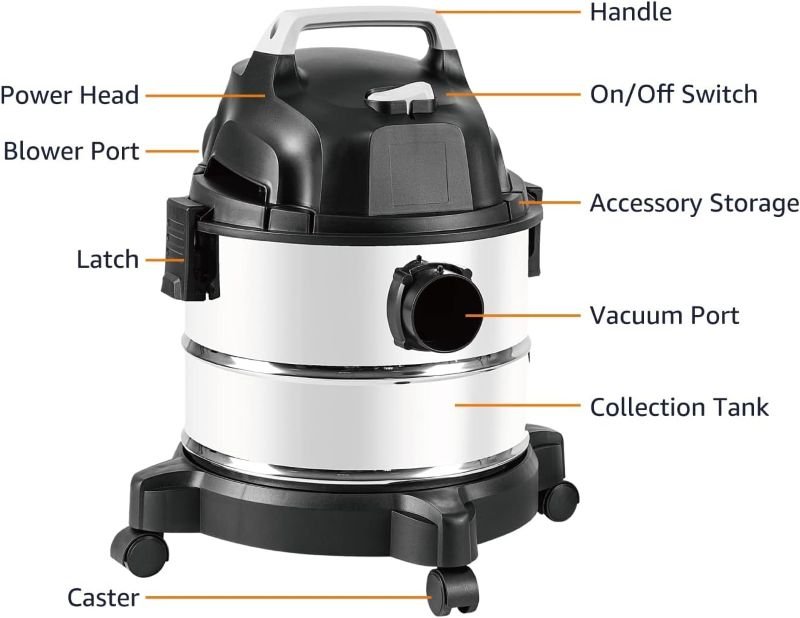 Handle

Power Head

On/Off Switch

Blower Port

Accessory Storage

Latch

Vacuum Port

Collection Tank

Caster